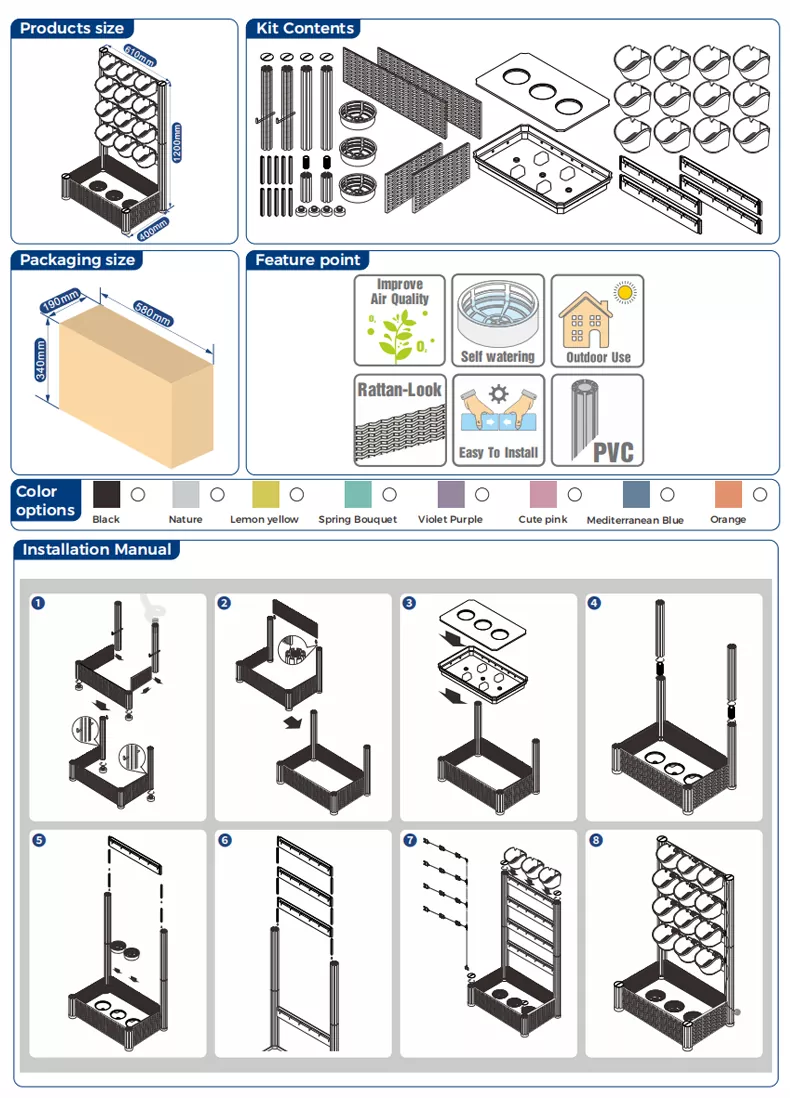 Products size

610mm

1200mm

400mm

Kit Contents

Packaging size

190mm

580mm

340mm

Feature point

Improve Air Quality

$O_2$

$O_2$

Self watering

Outdoor Use

Rattan-Look

Easy To Install

PVC

Color options

Black

Nature

Lemon yellow

Spring Bouquet

Violet Purple

Cute pink

Mediterranean Blue

Orange

Installation Manual

1

2

3

4

5

6

7

8